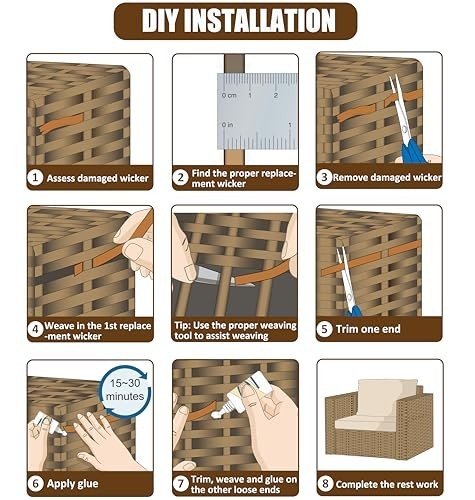 DIY INSTALLATION

1 Assess damaged wicker

0 cm 1 2
0 in 1

2 Find the proper replacement wicker

3 Remove damaged wicker

4 Weave in the 1st replacement wicker

Tip: Use the proper weaving tool to assist weaving

5 Trim one end

15~30 minutes

6 Apply glue

7 Trim, weave and glue on the other loose ends

8 Complete the rest work